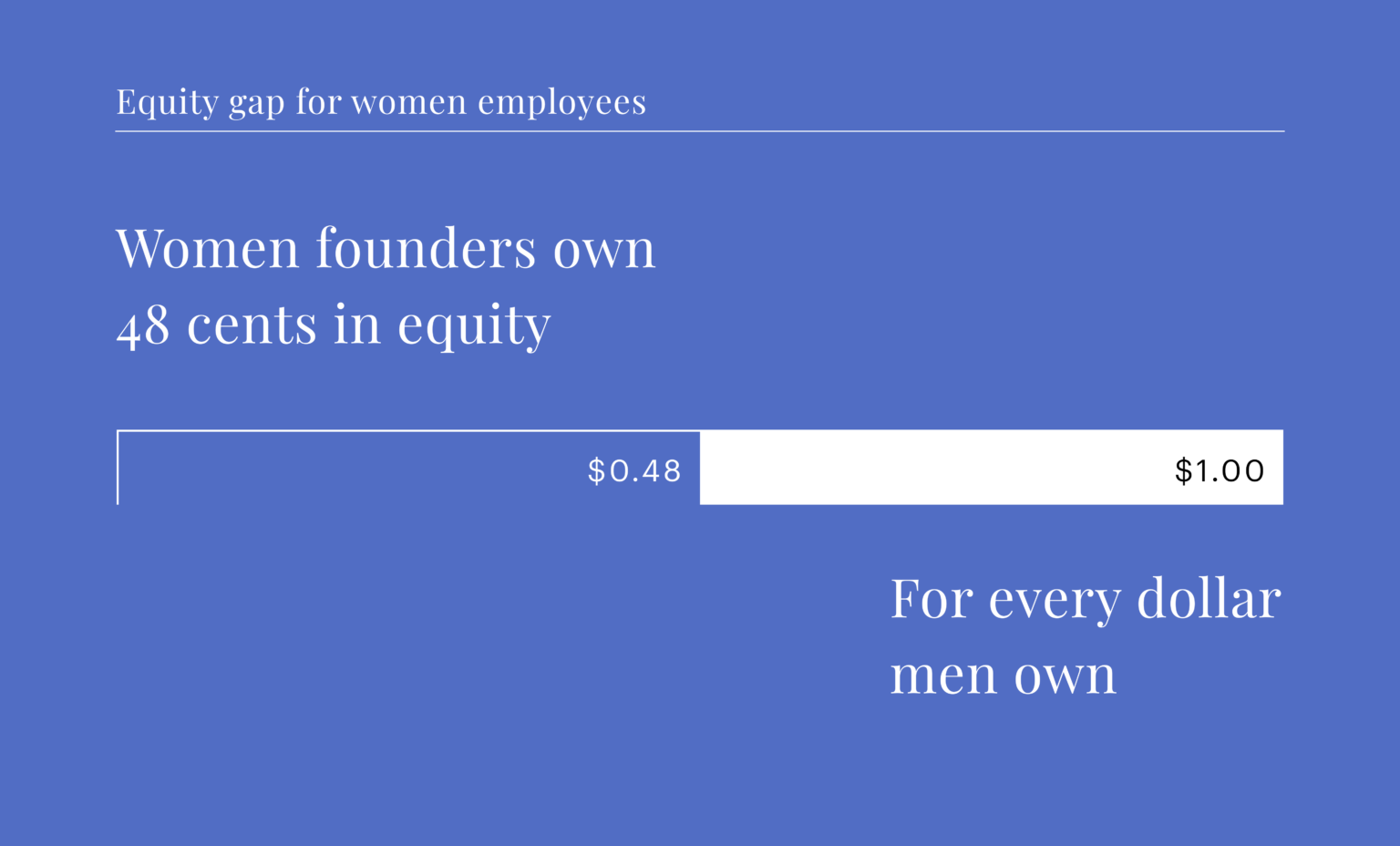 Equity gap for women employees

Women founders own 48 cents in equity

\$0.48

\$1.00

For every dollar men own